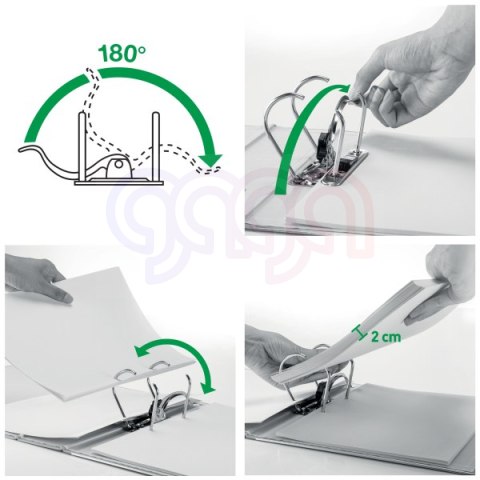 180°

2 cm